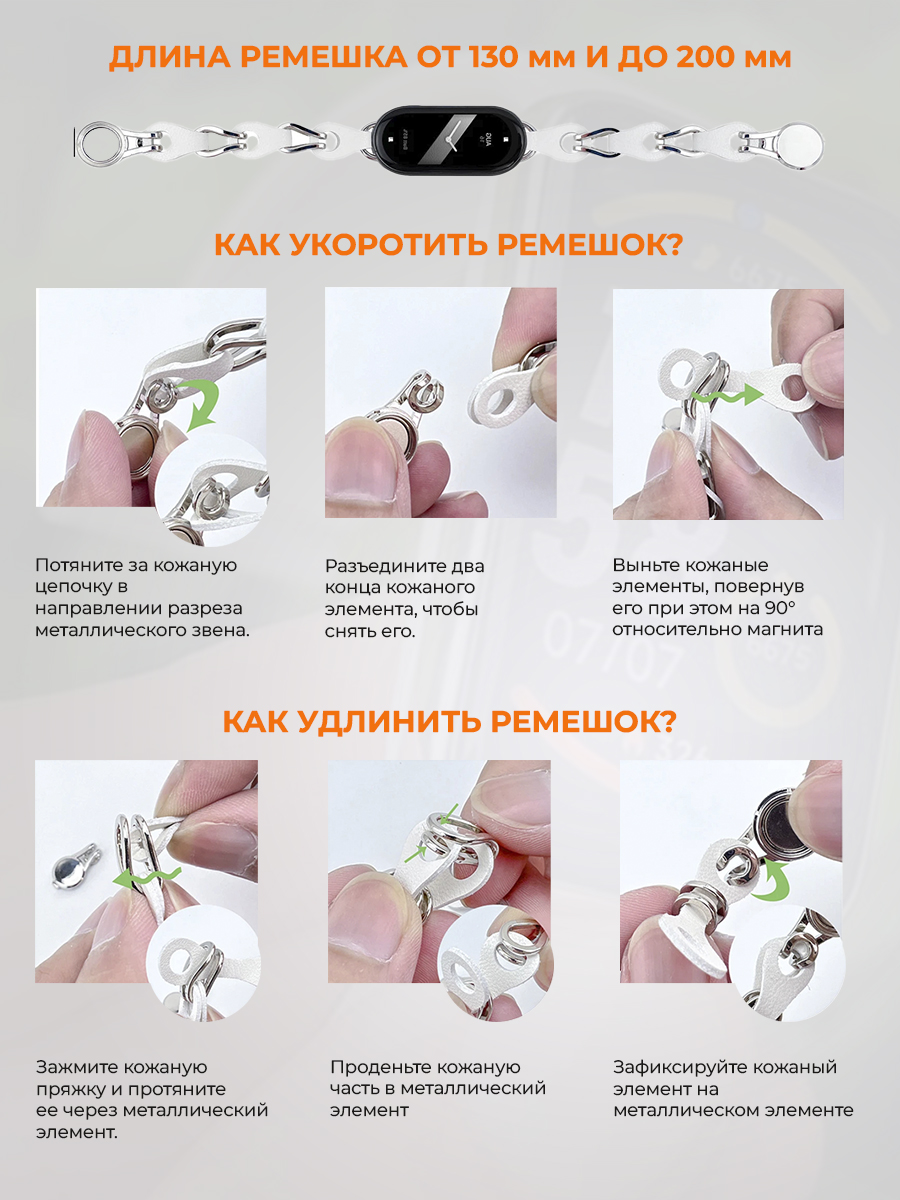 ДЛИНА РЕМЕШКА ОТ 130 мм И ДО 200 мм

КАК УКОРОТИТЬ РЕМЕШОК?

Потяните за кожаную цепочку в направлении разреза металлического звена.

Разъедините два конца кожаного элемента, чтобы снять его.

Выньте кожаные элементы, повернув его при этом на 90° относительно магнита

КАК УДЛИНИТЬ РЕМЕШОК?

Зажмите кожаную пряжку и протяните ее через металлический элемент.

Проденьте кожаную часть в металлический элемент

Зафиксируйте кожаный элемент на металлическом элементе